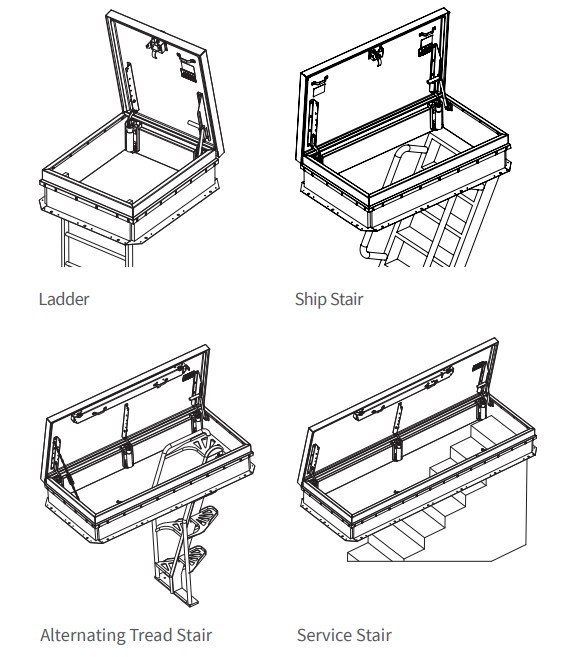 Ladder

Ship Stair

Alternating Tread Stair

Service Stair