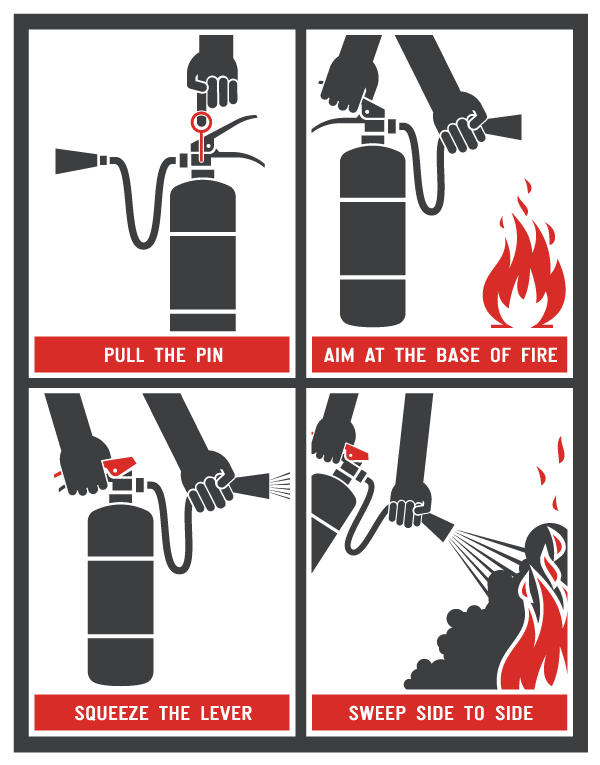 PULL THE PIN

AIM AT THE BASE OF FIRE

SQUEEZE THE LEVER

SWEEP SIDE TO SIDE